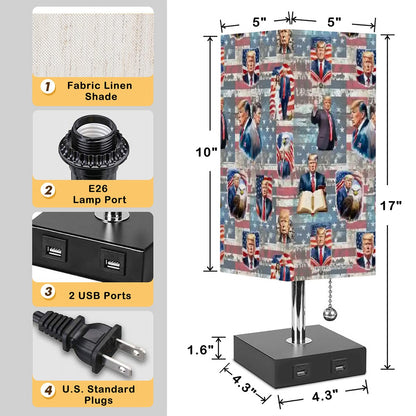 1 Fabric Linen Shade

2 E26 Lamp Port

3 2 USB Ports

4 U.S. Standard Plugs

5"

5"

10"

17"

1.6"

4.3"

4.3"